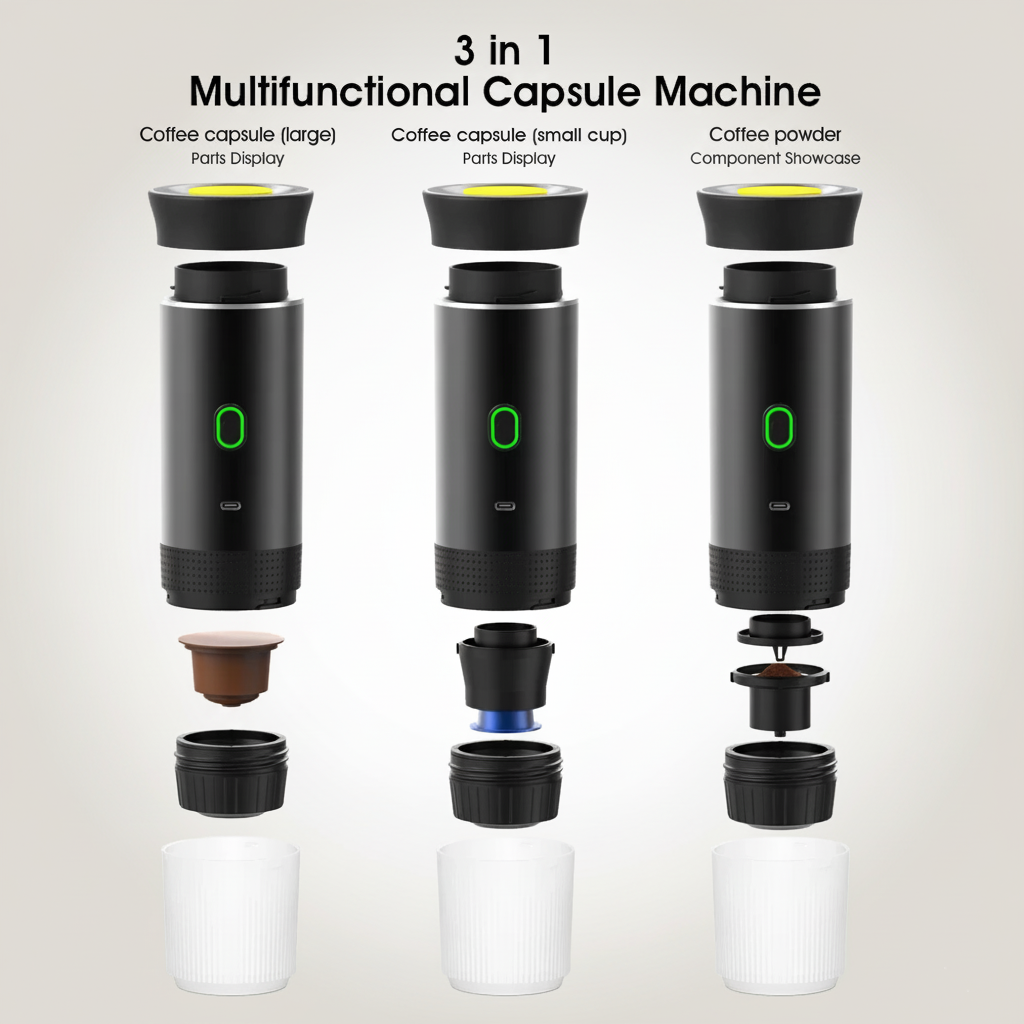 3 in 1
Multifunctional Capsule Machine

Coffee capsule (large)
Parts Display

Coffee capsule (small cup)
Parts Display

Coffee powder
Component Showcase